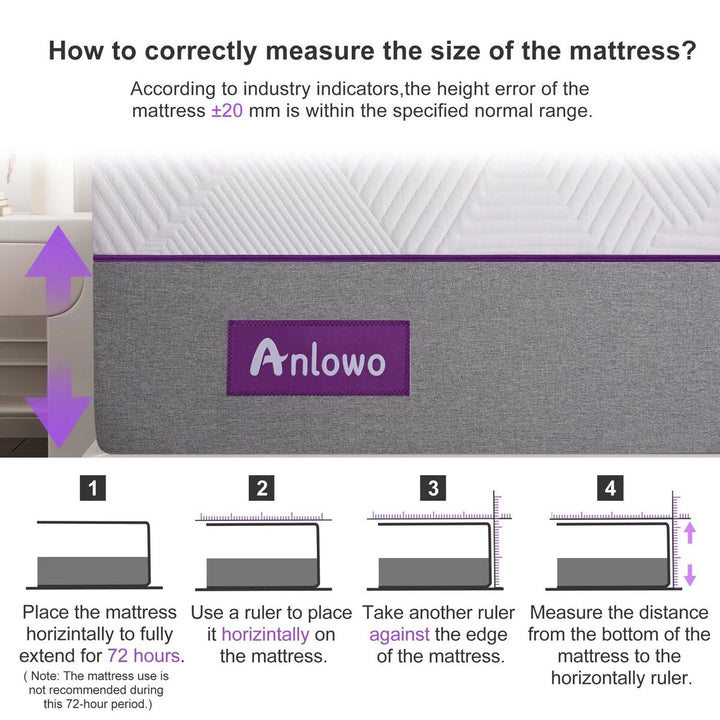 How to correctly measure the size of the mattress?

According to industry indicators,the height error of the mattress ±20 mm is within the specified normal range.

Anlowo

1

Place the mattress horizintally to fully extend for 72 hours.

( Note: The mattress use is not recommended during this 72-hour period.)

2

Use a ruler to place it horizintally on the mattress.

3

Take another ruler against the edge of the mattress.

4

Measure the distance from the bottom of the mattress to the horizontally ruler.