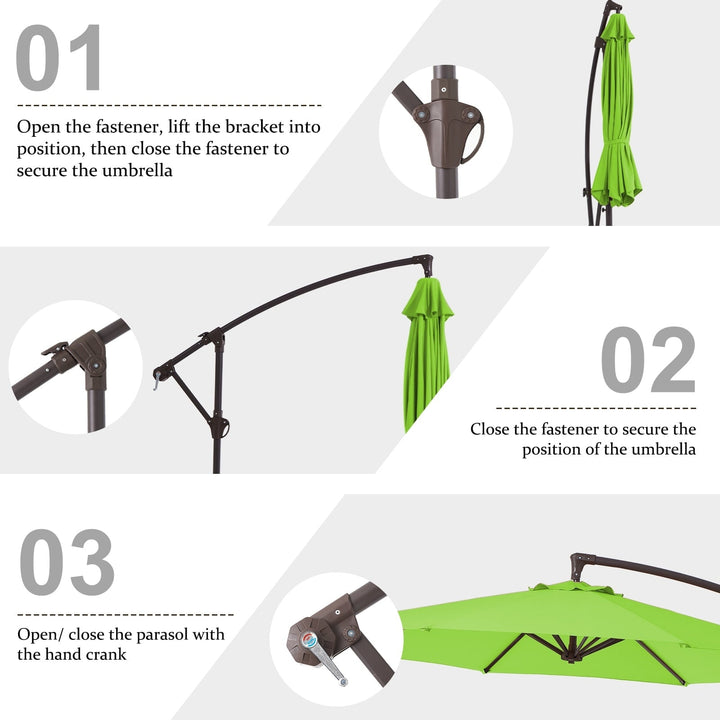 01

Open the fastener, lift the bracket into position, then close the fastener to secure the umbrella

02

Close the fastener to secure the position of the umbrella

03

Open/ close the parasol with the hand crank