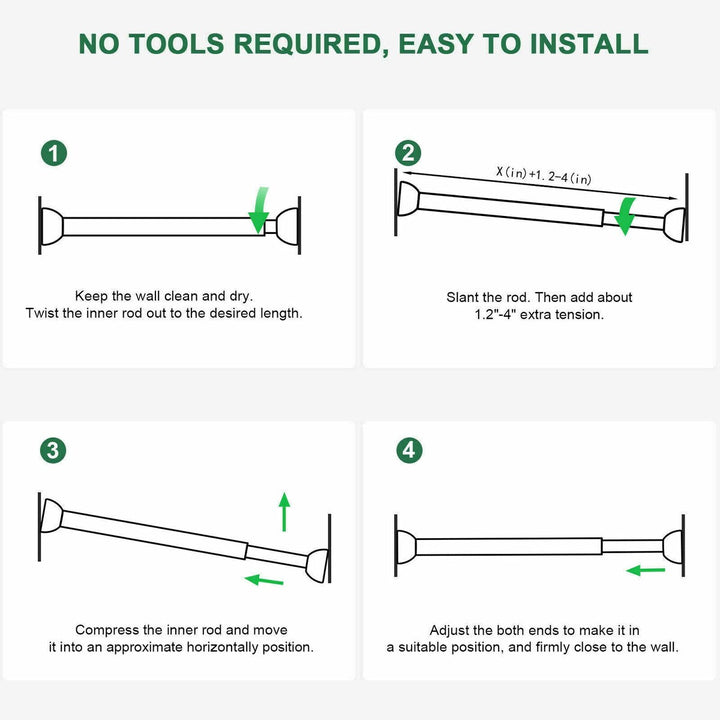 NO TOOLS REQUIRED, EASY TO INSTALL

1

Keep the wall clean and dry.
Twist the inner rod out to the desired length.

2

X(in)+1.2-4(in)

Slant the rod. Then add about
1.2"-4" extra tension.

3

Compress the inner rod and move
it into an approximate horizontally position.

4

Adjust the both ends to make it in
a suitable position, and firmly close to the wall.