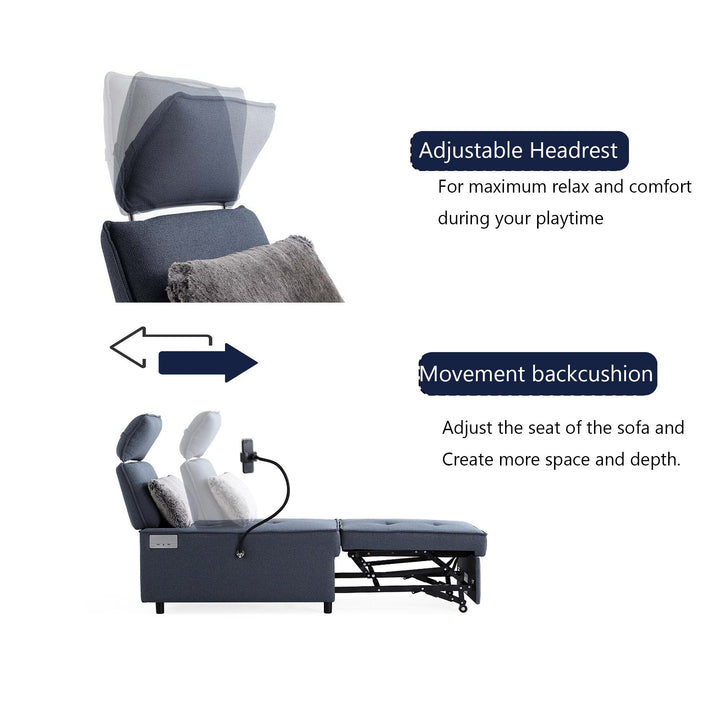 Adjustable Headrest

For maximum relax and comfort during your playtime

Movement backcushion

Adjust the seat of the sofa and Create more space and depth.