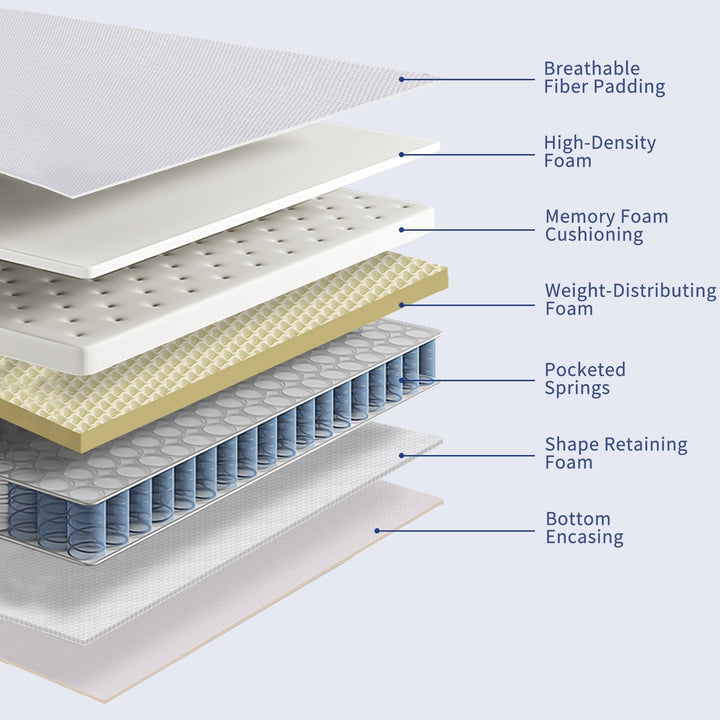 Breathable Fiber Padding

High-Density Foam

Memory Foam Cushioning

Weight-Distributing Foam

Pocketed Springs

Shape Retaining Foam

Bottom Encasing