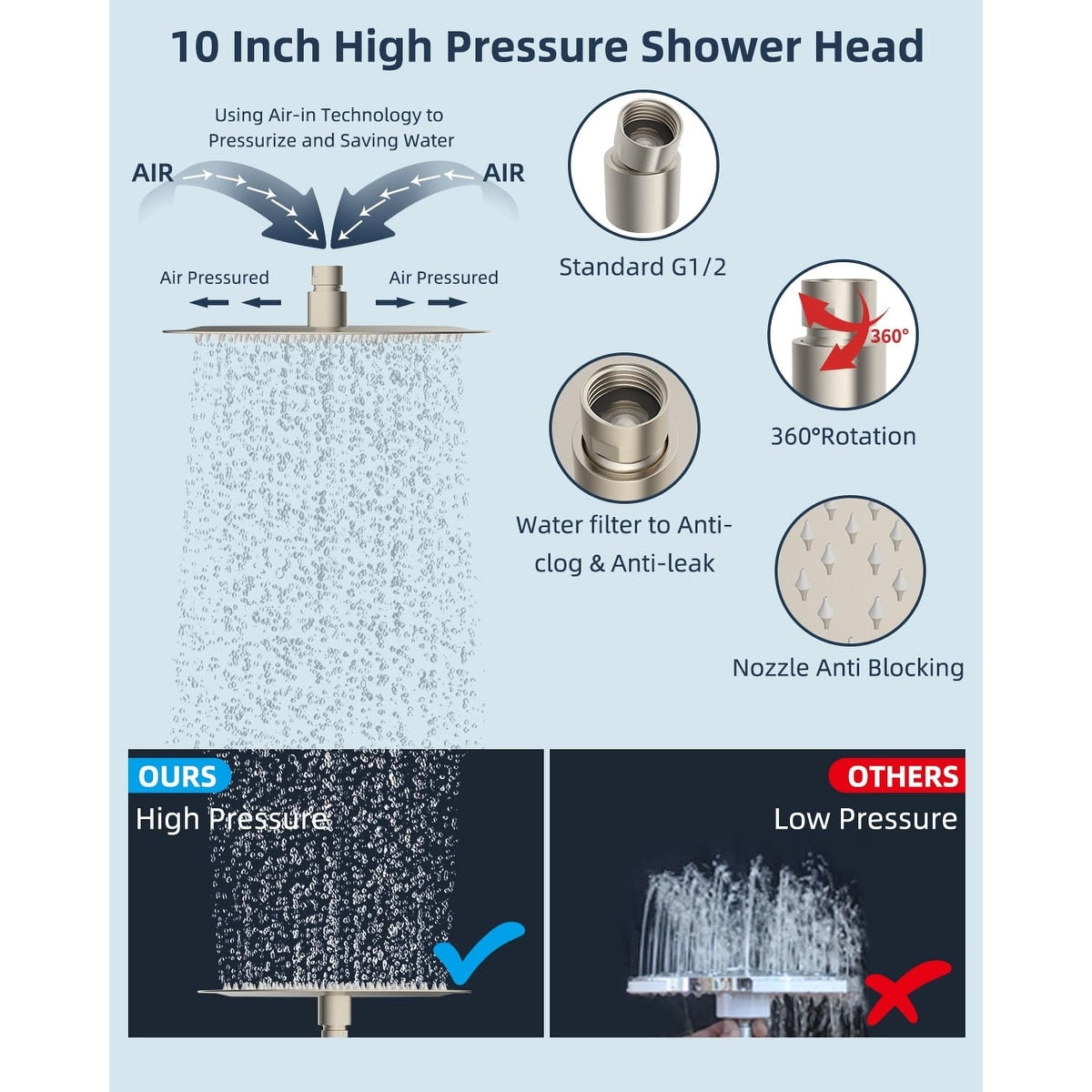 10 Inch High Pressure Shower Head

Using Air-in Technology to Pressurize and Saving Water

AIR

AIR

Air Pressured

Air Pressured

Standard G1/2

360°

360°Rotation

Water filter to Anti-clog & Anti-leak

Nozzle Anti Blocking

OURS

High Pressure

OTHERS

Low Pressure