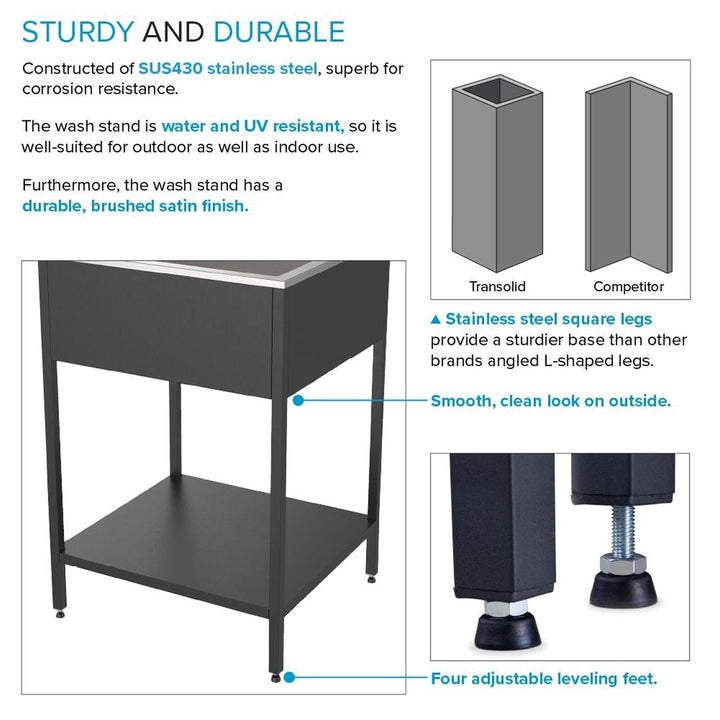 STURDY AND DURABLE

Constructed of SUS430 stainless steel, superb for corrosion resistance.

The wash stand is water and UV resistant, so it is well-suited for outdoor as well as indoor use.

Furthermore, the wash stand has a durable, brushed satin finish.

Transolid

Competitor

▲ Stainless steel square legs provide a sturdier base than other brands angled L-shaped legs.

Smooth, clean look on outside.

Four adjustable leveling feet.