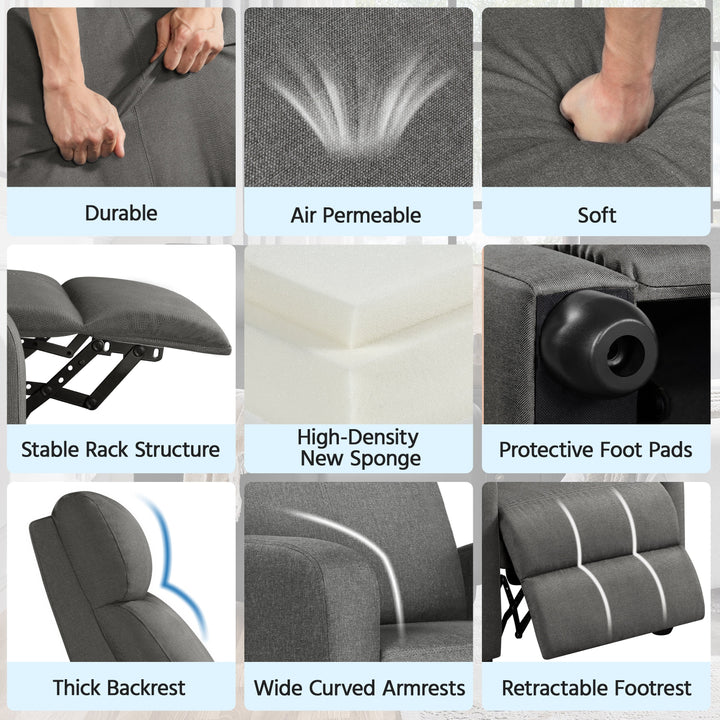 Durable

Air Permeable

Soft

Stable Rack Structure

High-Density New Sponge

Protective Foot Pads

Thick Backrest

Wide Curved Armrests

Retractable Footrest